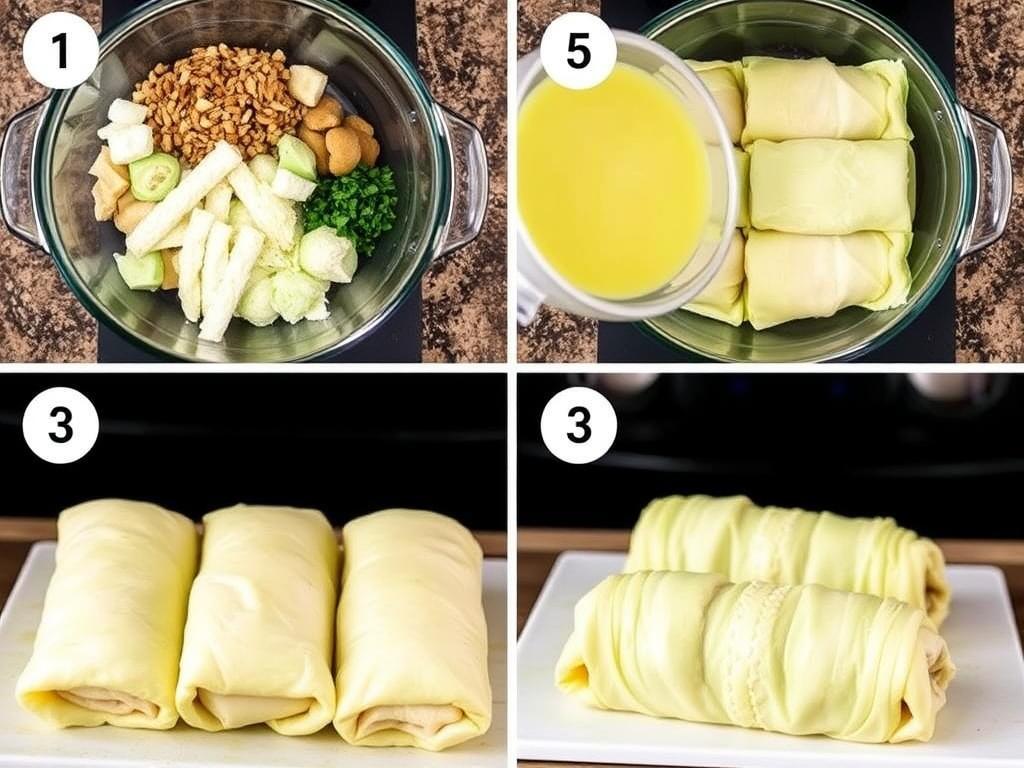 1

5

3

3